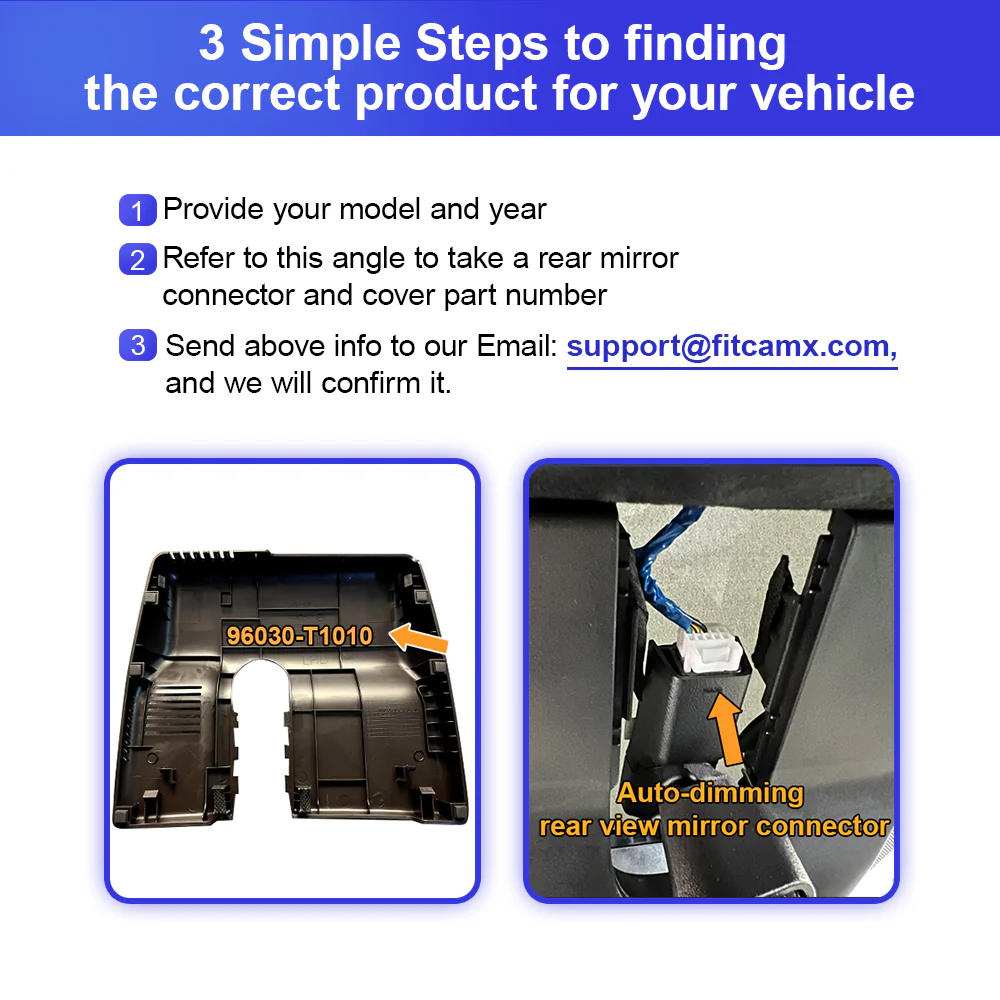 3 Simple Steps to finding the correct product for your vehicle

1 Provide your model and year

2 Refer to this angle to take a rear mirror connector and cover part number

3 Send above info to our Email: support@fitcamx.com, and we will confirm it.

96030-T1010

LHD

Auto-dimming rear view mirror connector