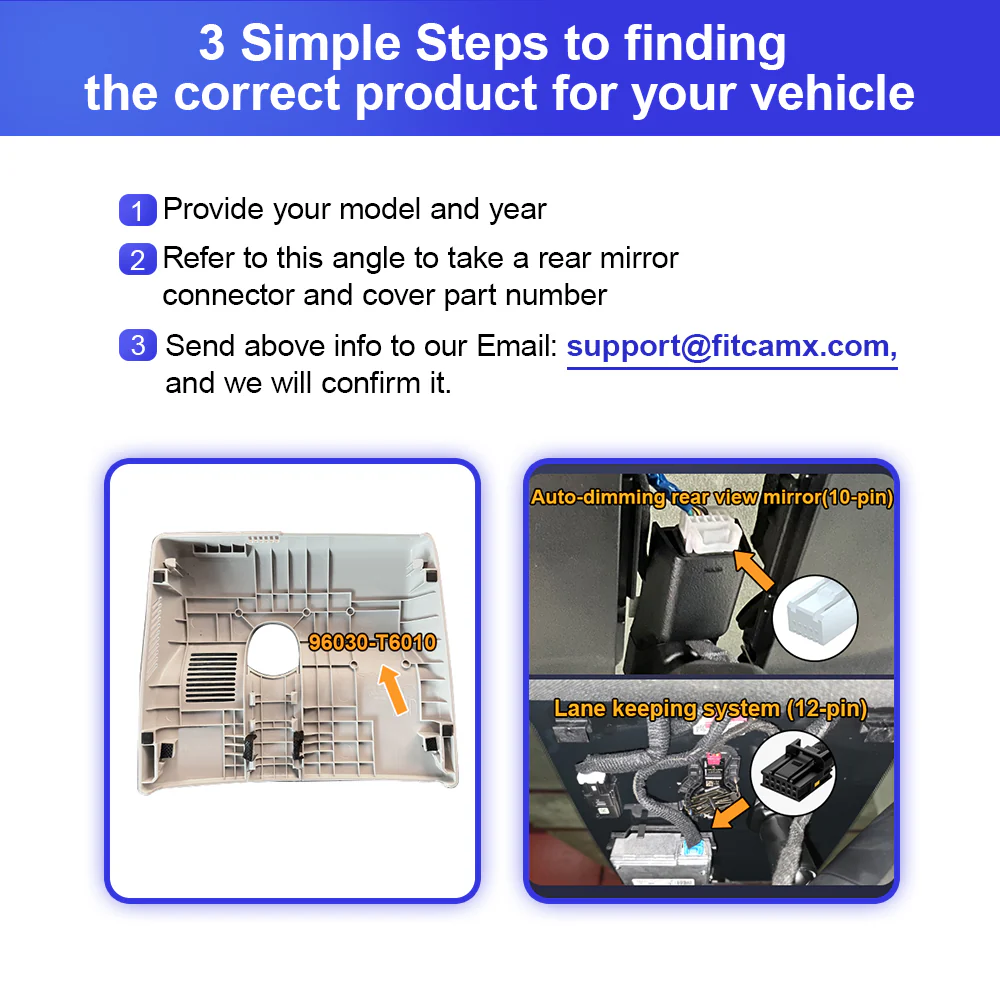 3 Simple Steps to finding the correct product for your vehicle

1 Provide your model and year

2 Refer to this angle to take a rear mirror connector and cover part number

3 Send above info to our Email: support@fitcamx.com, and we will confirm it.

96030-T6010

Auto-dimming rear view mirror(10-pin)

Lane keeping system (12-pin)