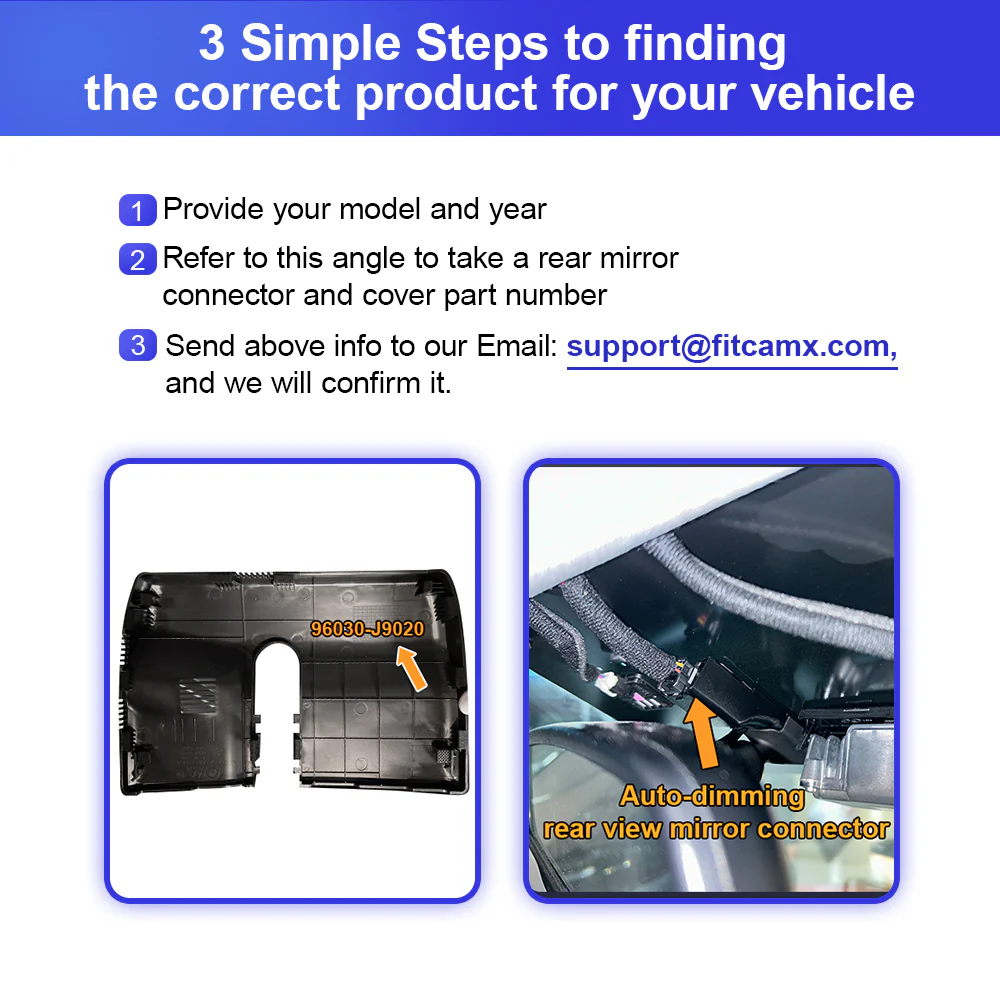 3 Simple Steps to finding the correct product for your vehicle

1 Provide your model and year

2 Refer to this angle to take a rear mirror connector and cover part number

3 Send above info to our Email: support@fitcamx.com, and we will confirm it.

96030-J9020

Auto-dimming rear view mirror connector