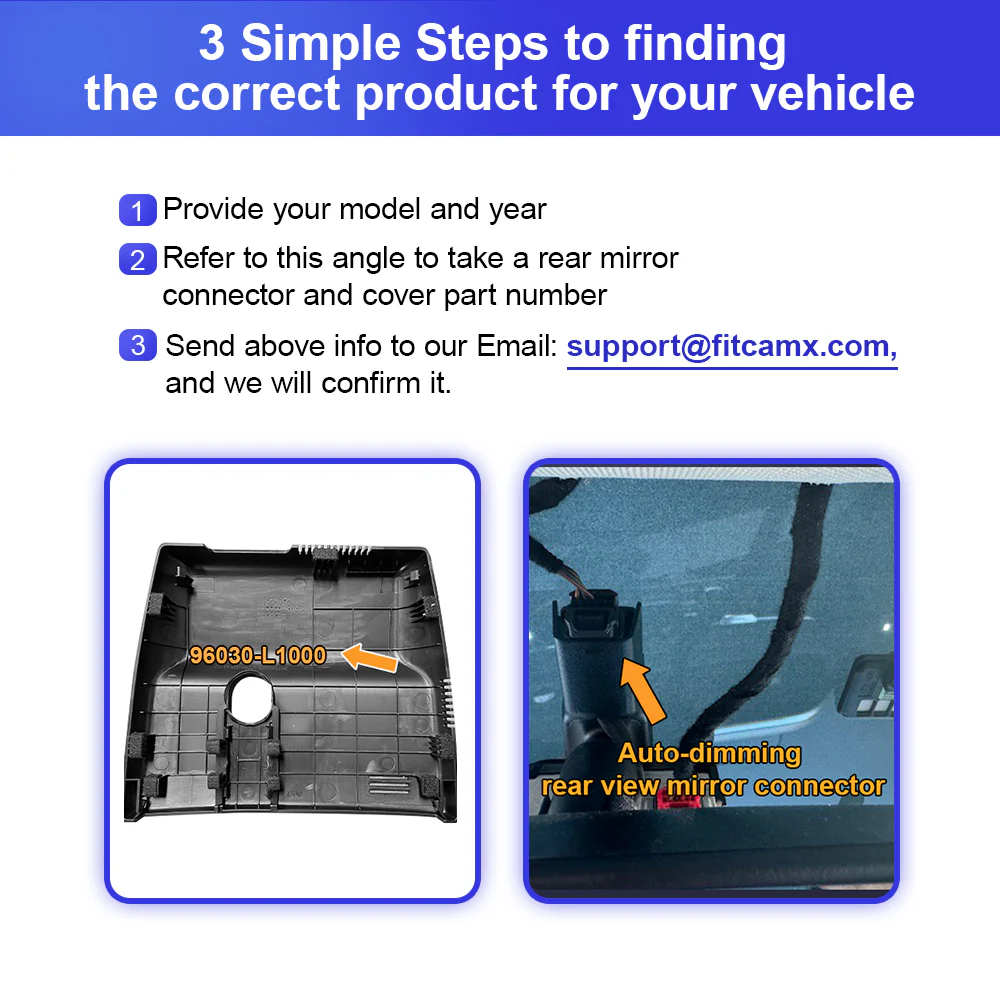 3 Simple Steps to finding the correct product for your vehicle

1 Provide your model and year

2 Refer to this angle to take a rear mirror connector and cover part number

3 Send above info to our Email: support@fitcamx.com, and we will confirm it.

96030-L1000

Auto-dimming rear view mirror connector