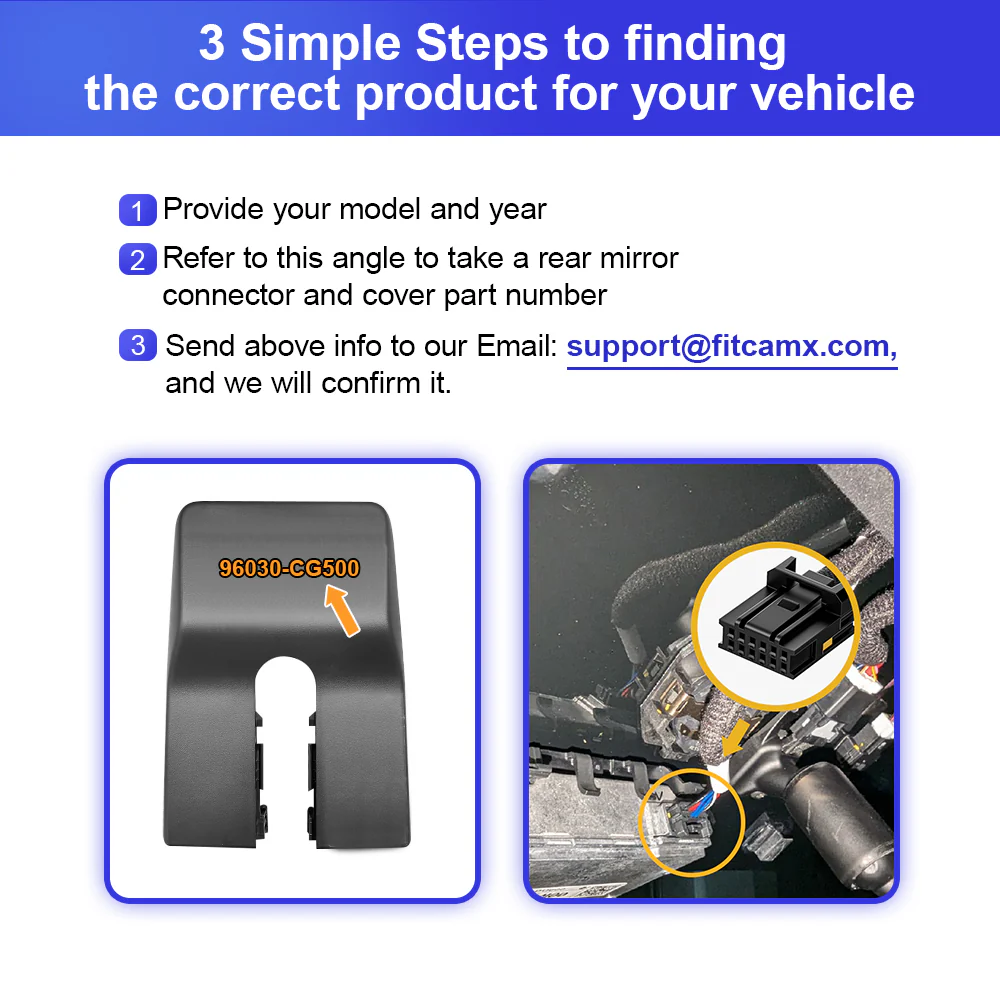 3 Simple Steps to finding the correct product for your vehicle

1 Provide your model and year

2 Refer to this angle to take a rear mirror connector and cover part number

3 Send above info to our Email: support@fitcamx.com, and we will confirm it.

96030-CG500