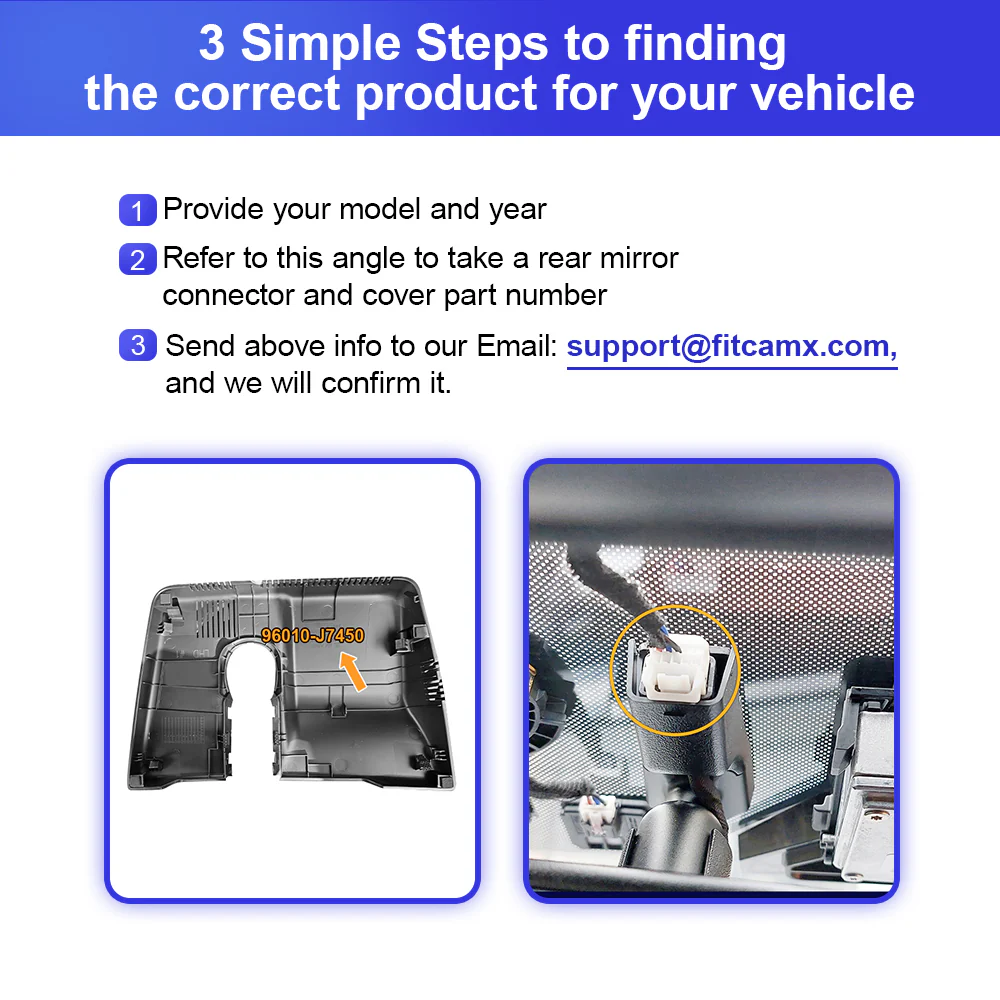 3 Simple Steps to finding the correct product for your vehicle

1 Provide your model and year

2 Refer to this angle to take a rear mirror connector and cover part number

3 Send above info to our Email: support@fitcamx.com, and we will confirm it.

96010-J7450