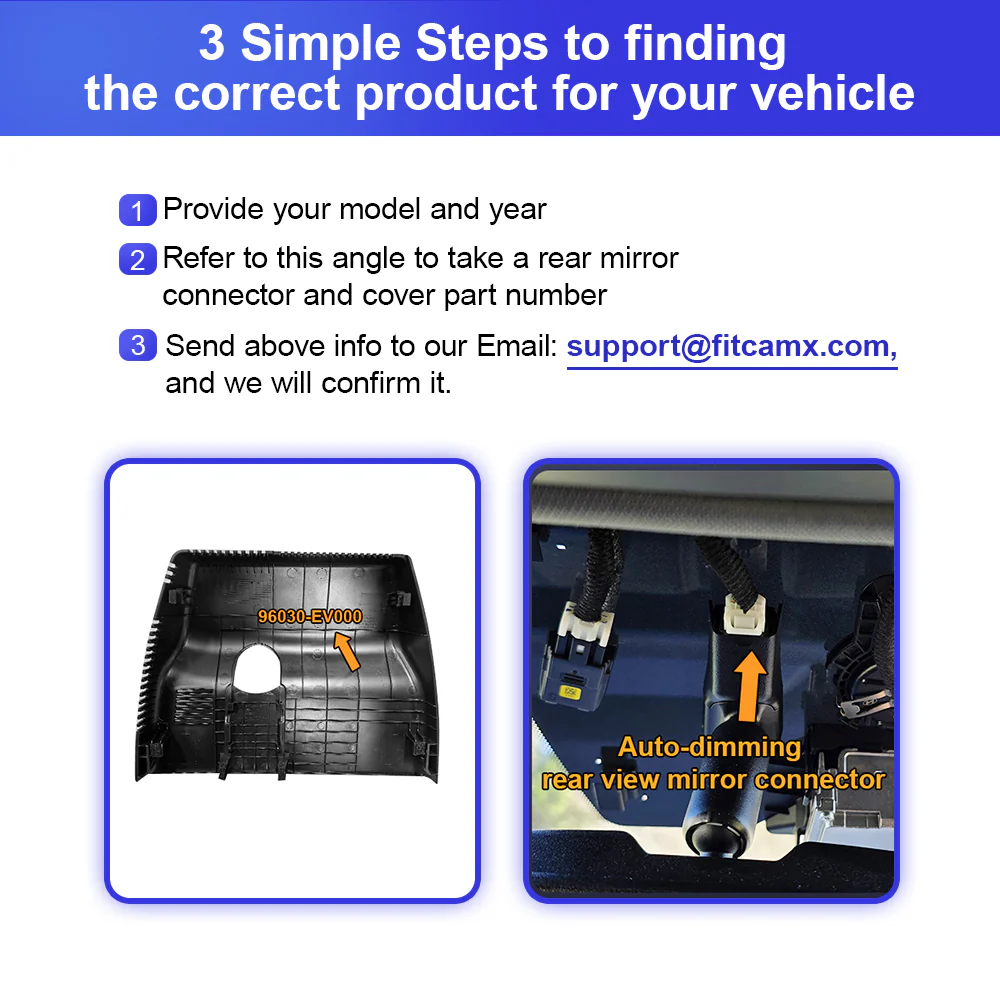 3 Simple Steps to finding
the correct product for your vehicle

1 Provide your model and year

2 Refer to this angle to take a rear mirror connector and cover part number

3 Send above info to our Email: support@fitcamx.com, and we will confirm it.

96030-EV000

Auto-dimming
rear view mirror connector