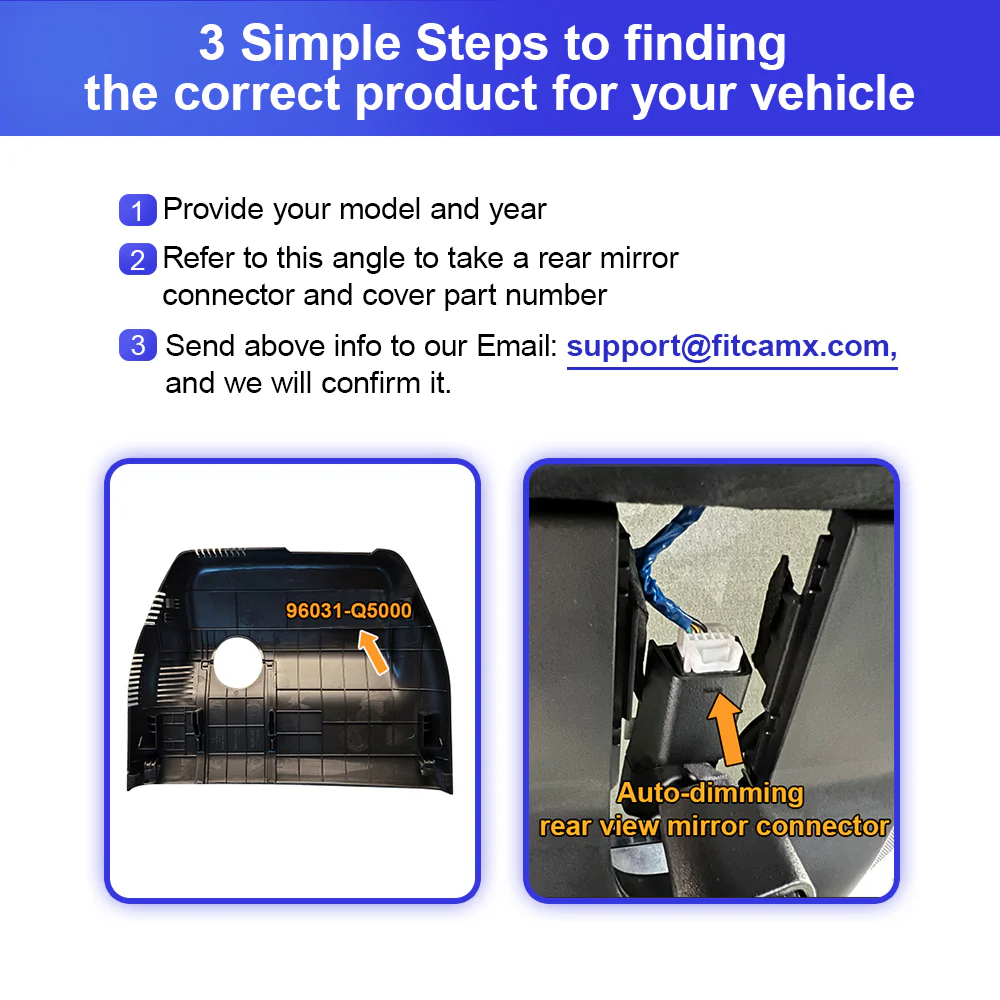 3 Simple Steps to finding the correct product for your vehicle

1 Provide your model and year

2 Refer to this angle to take a rear mirror connector and cover part number

3 Send above info to our Email: support@fitcamx.com, and we will confirm it.

96031-Q5000

Auto-dimming rear view mirror connector