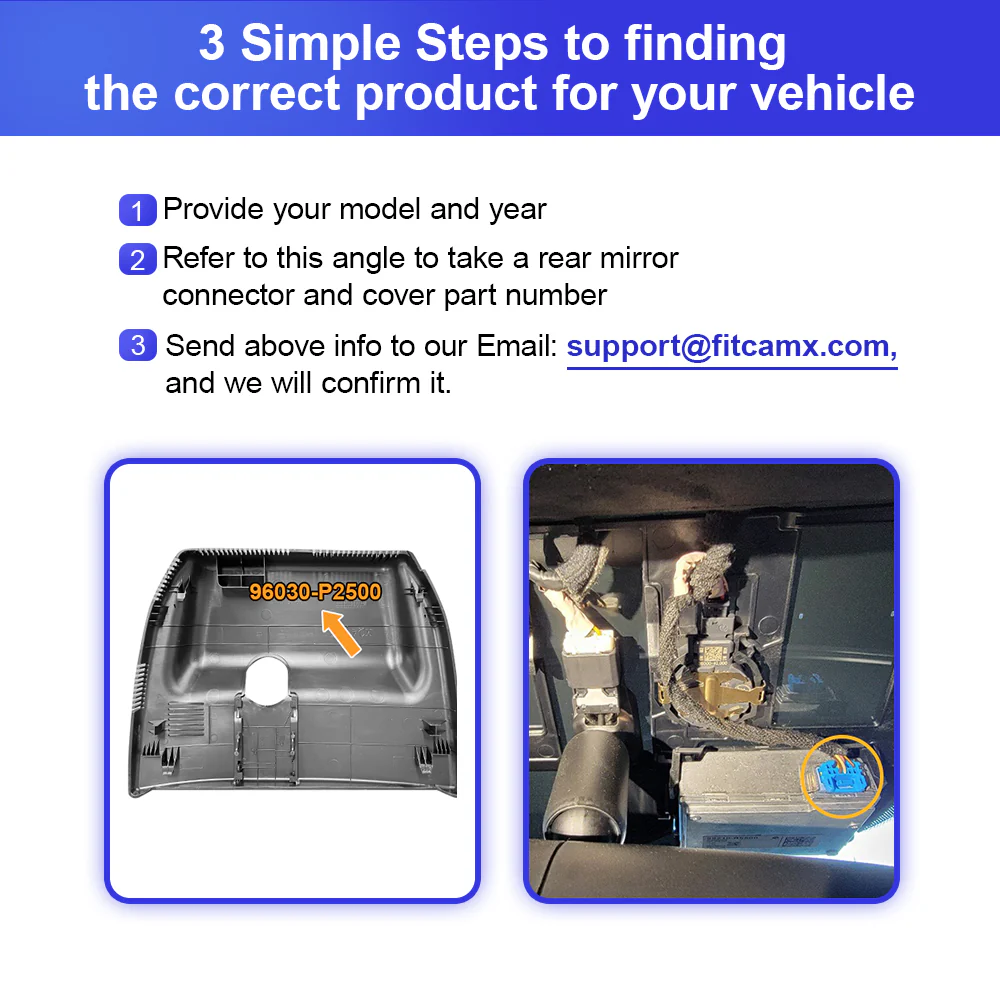 3 Simple Steps to finding the correct product for your vehicle

1 Provide your model and year

2 Refer to this angle to take a rear mirror connector and cover part number

3 Send above info to our Email: support@fitcamx.com, and we will confirm it.

96030-P2500