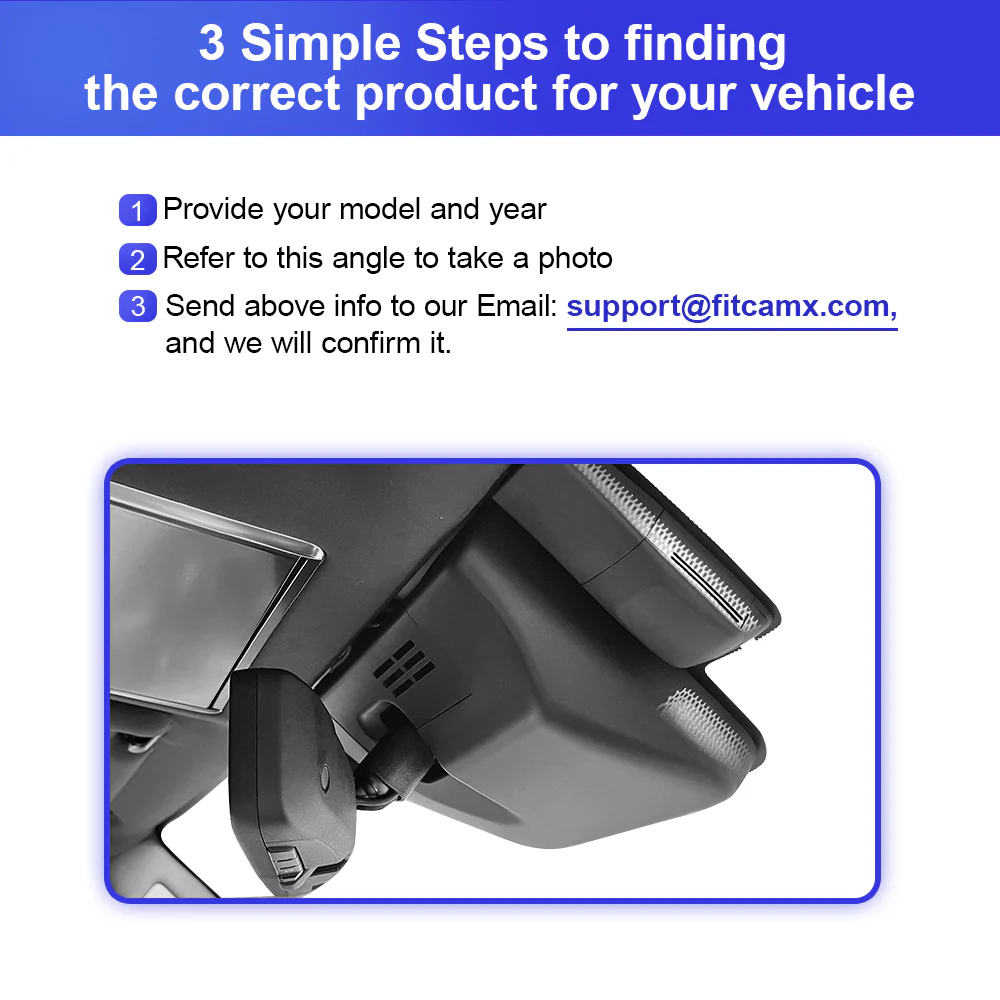 3 Simple Steps to finding the correct product for your vehicle

1 Provide your model and year

2 Refer to this angle to take a photo

3 Send above info to our Email: support@fitcamx.com, and we will confirm it.