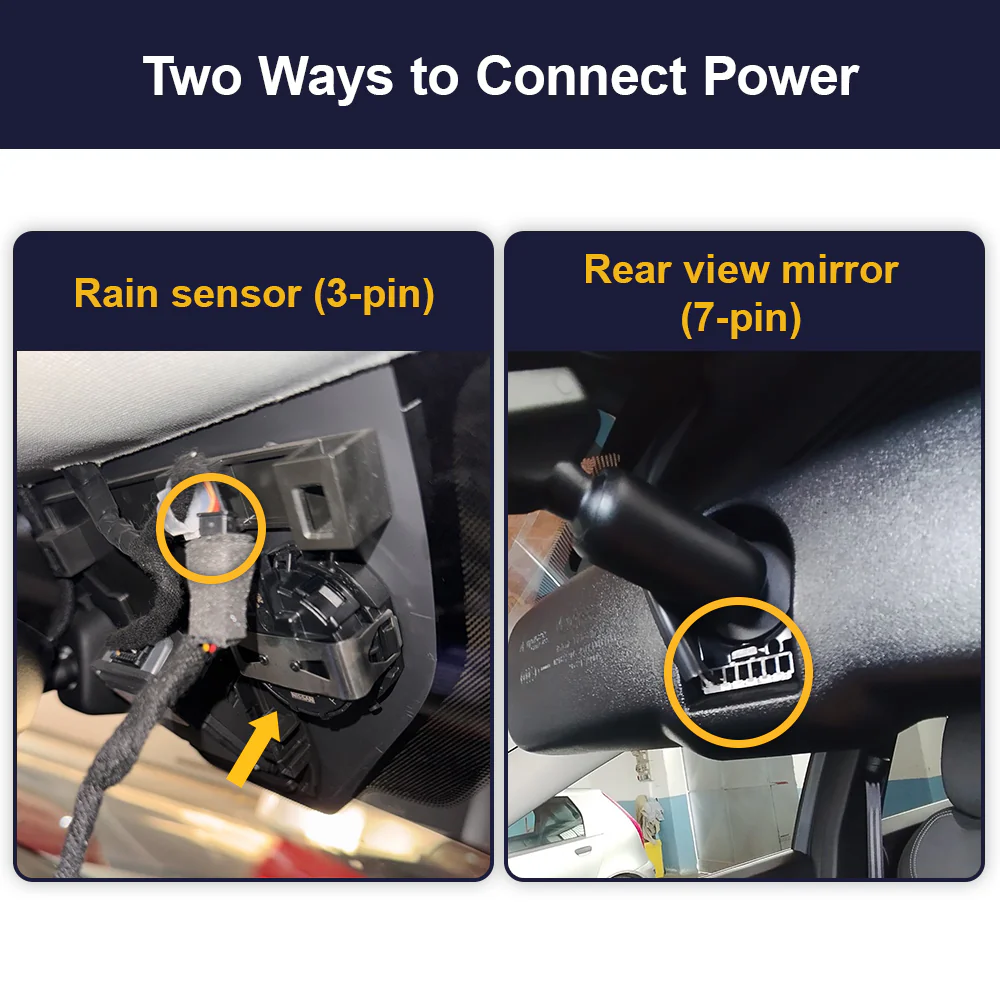 Two Ways to Connect Power

Rain sensor (3-pin)

Rear view mirror (7-pin)